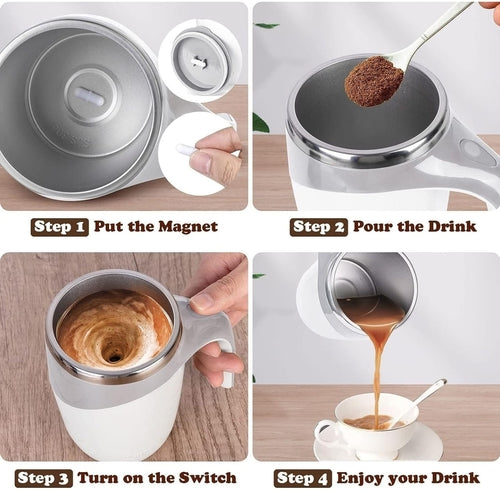 Step 1 Put the Magnet

Step 2 Pour the Drink

Step 3 Turn on the Switch

Step 4 Enjoy your Drink